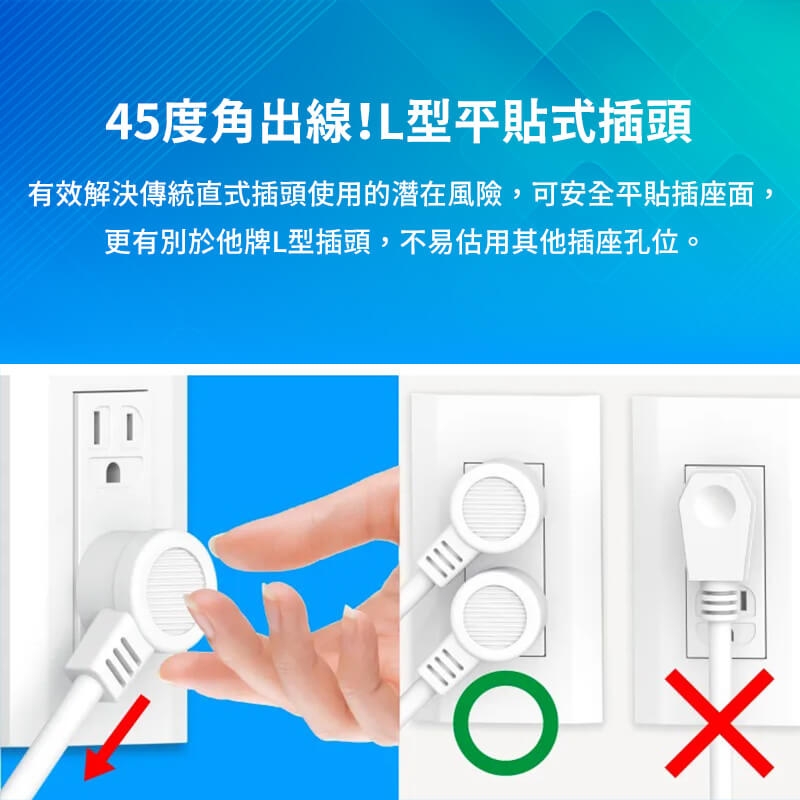 45度角出線!L型平貼式插頭

有效解決傳統直式插頭使用的潛在風險，可安全平貼插座面，更有別於他牌L型插頭，不易佔用其他插座孔位。